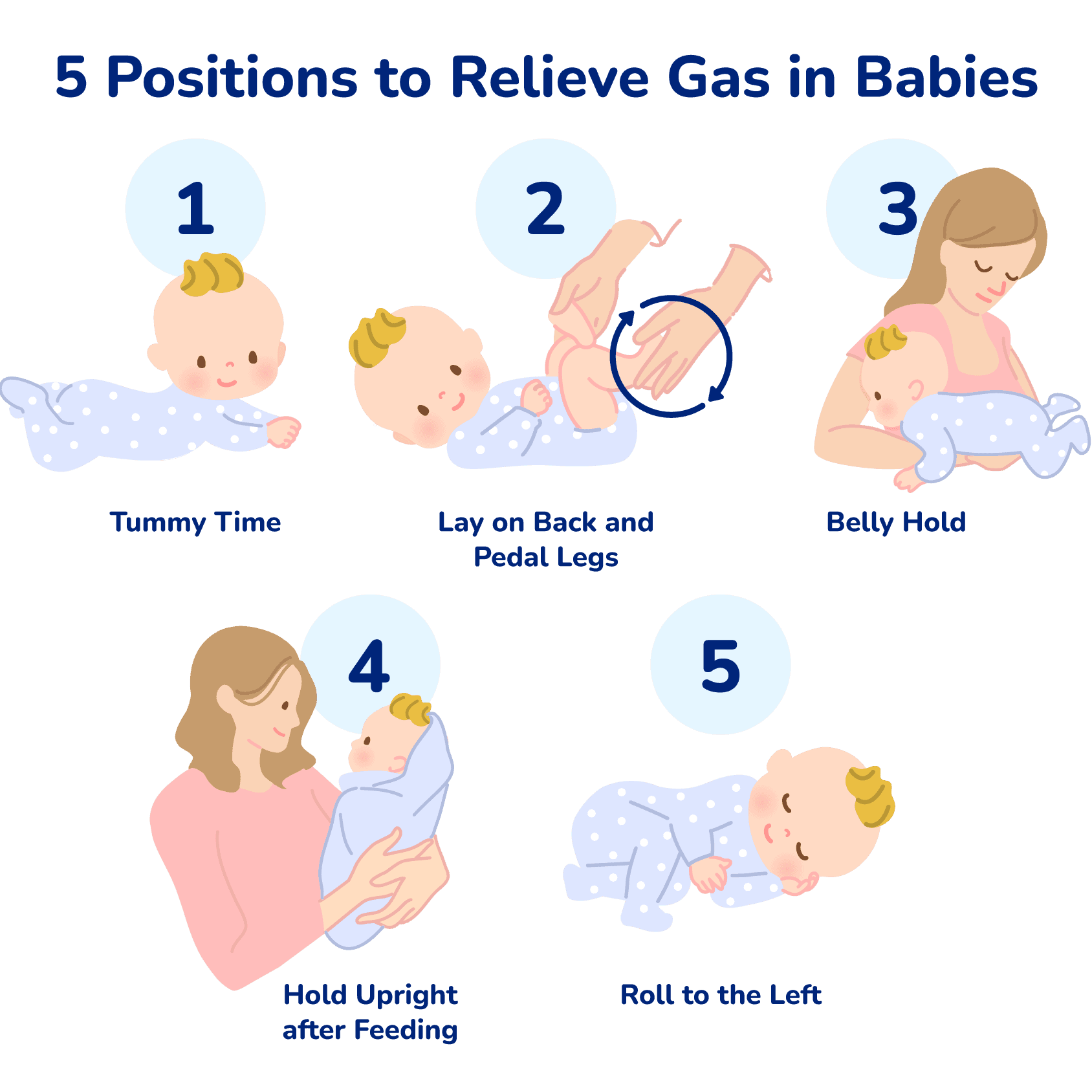 5 Positions to Relieve Gas in Babies

1

Tummy Time

2

Lay on Back and Pedal Legs

3

Belly Hold

4

Hold Upright after Feeding

5

Roll to the Left